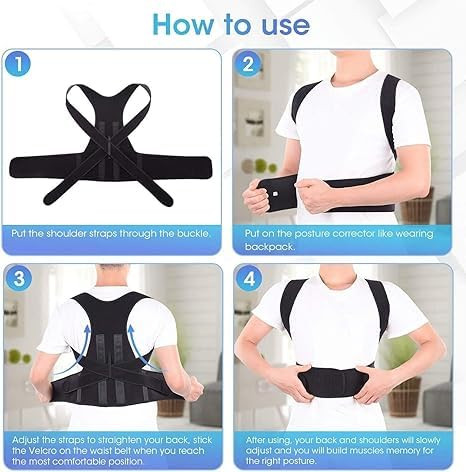 How to use

1

Put the shoulder straps through the buckle.

2

Put on the posture corrector like wearing backpack.

3

Adjust the straps to straighten your back, stick the Velcro on the waist belt when you reach the most comfortable position.

4

After using, your back and shoulders will slowly adjust and you will build muscles memory for the right posture.