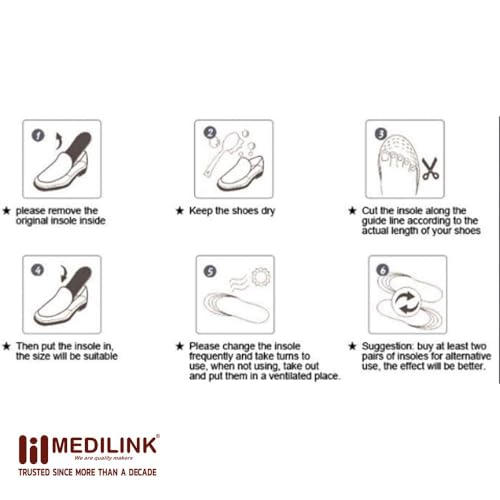 1

★ please remove the original insole inside

2

★ Keep the shoes dry

3

★ Cut the insole along the guide line according to the actual length of your shoes

4

★ Then put the insole in, the size will be suitable

5

★ Please change the insole frequently and take turns to use, when not using, take out and put them in a ventilated place.

6

★ Suggestion: buy at least two pairs of insoles for alternative use, the effect will be better.

MEDILINK®
We are quality makers
TRUSTED SINCE MORE THAN A DECADE